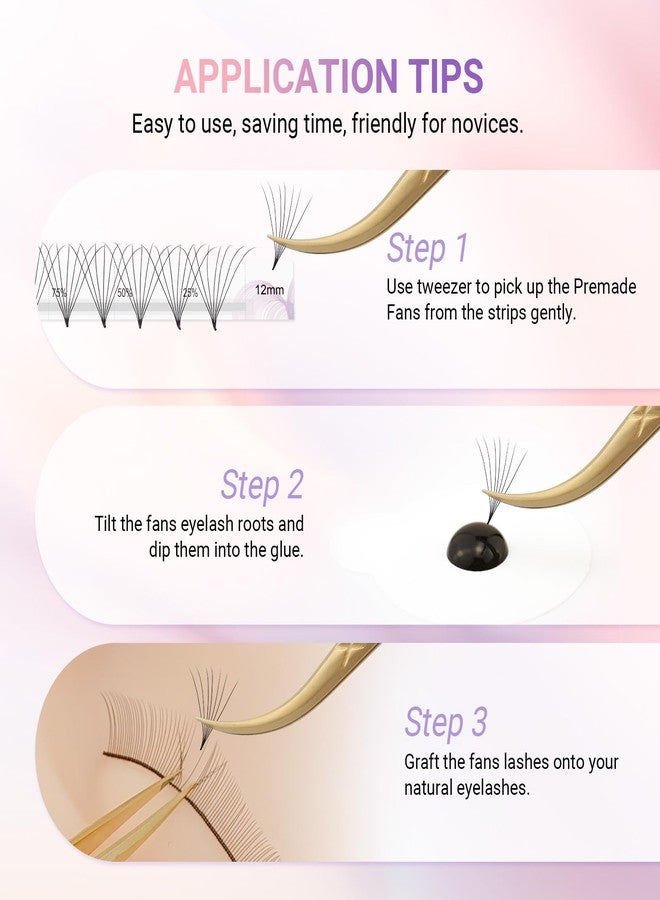 APPLICATION TIPS

Easy to use, saving time, friendly for novices.

75% 50% 25% 12mm

Step 1

Use tweezer to pick up the Premade Fans from the strips gently.

Step 2

Tilt the fans eyelash roots and dip them into the glue.

Step 3

Graft the fans lashes onto your natural eyelashes.